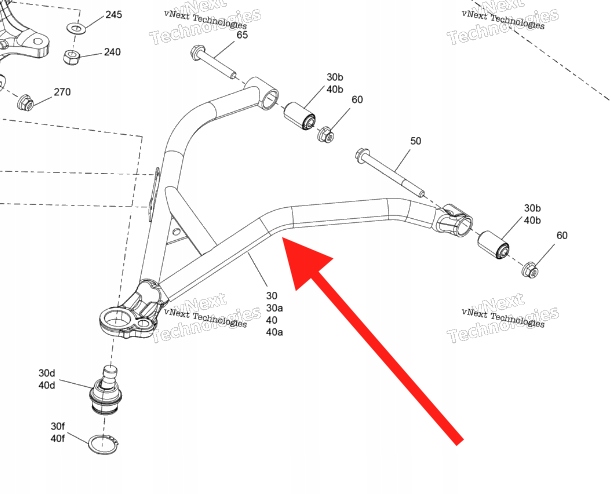 vNext Technologies
vNext Technologies
vNext Technologies
vNext Technologies
vNext Technologies
vNext Technologies
vNext Technologies
vNext Technologies

245
240
270
65
30b
40b
60
50
30b
40b
60
30
30a
40
40a
30d
40d
30f
40f